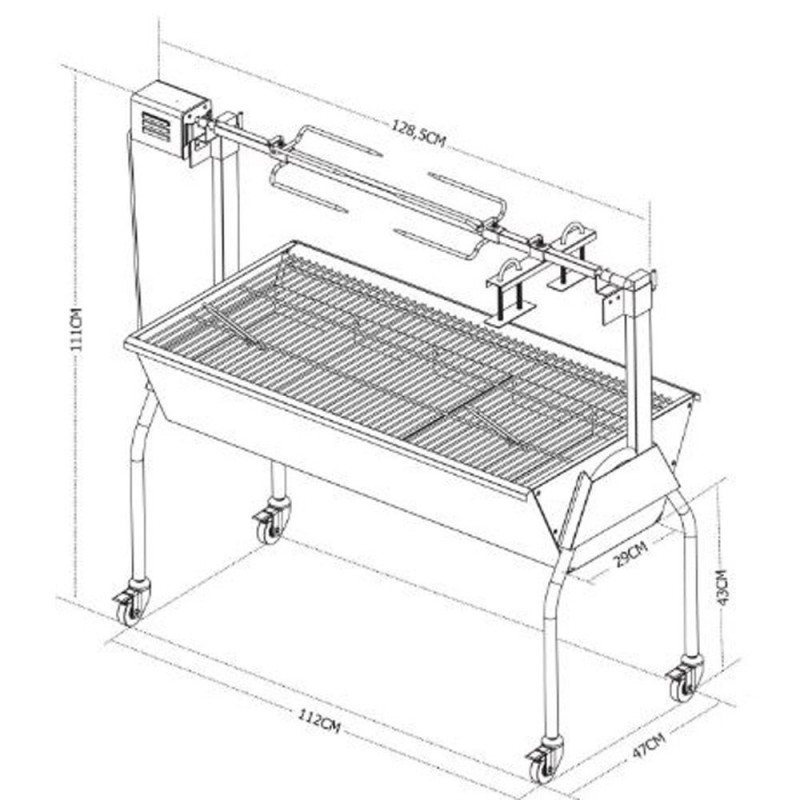 128,5CM
111CM
29CM
43CM
112CM
47CM